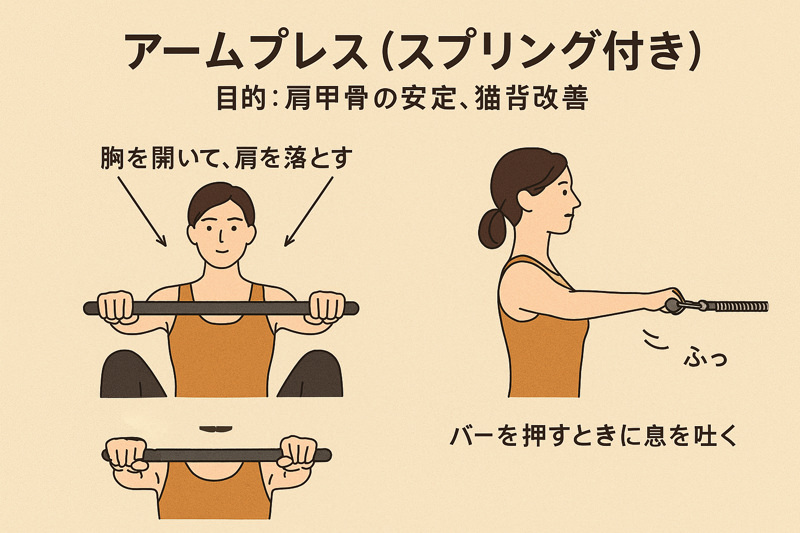 アームプレス（スプリング付き）
目的：肩甲骨の安定、猫背改善

胸を開いて、肩を落とす

ふっ

バーを押すときに息を吐く