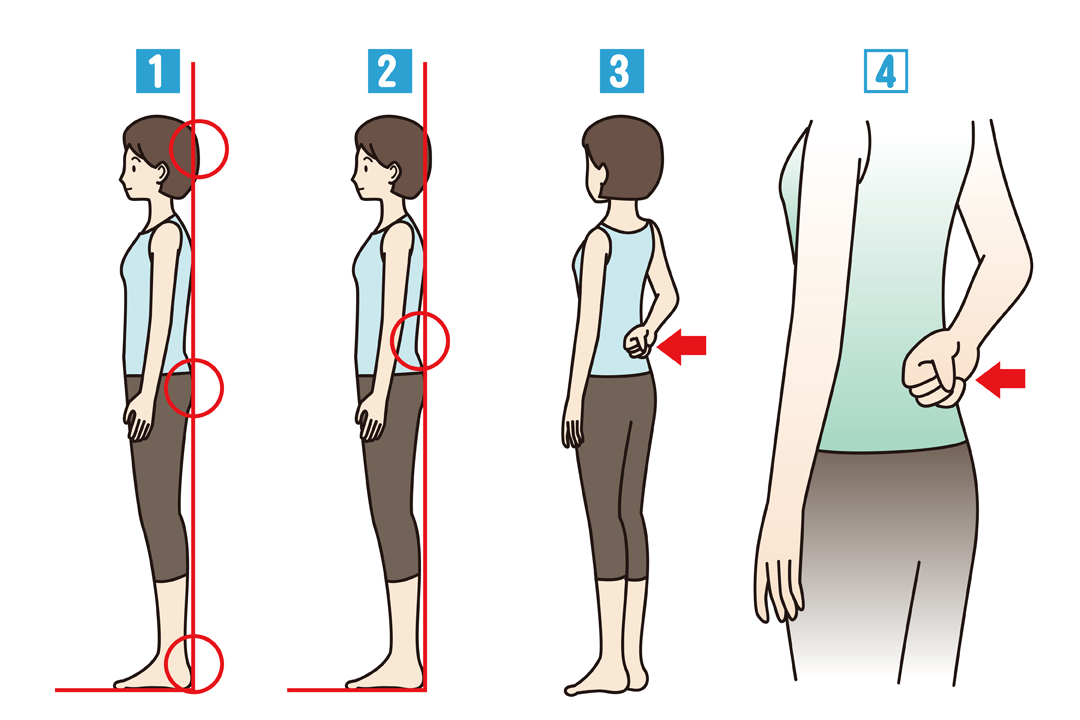 1

2

3

4